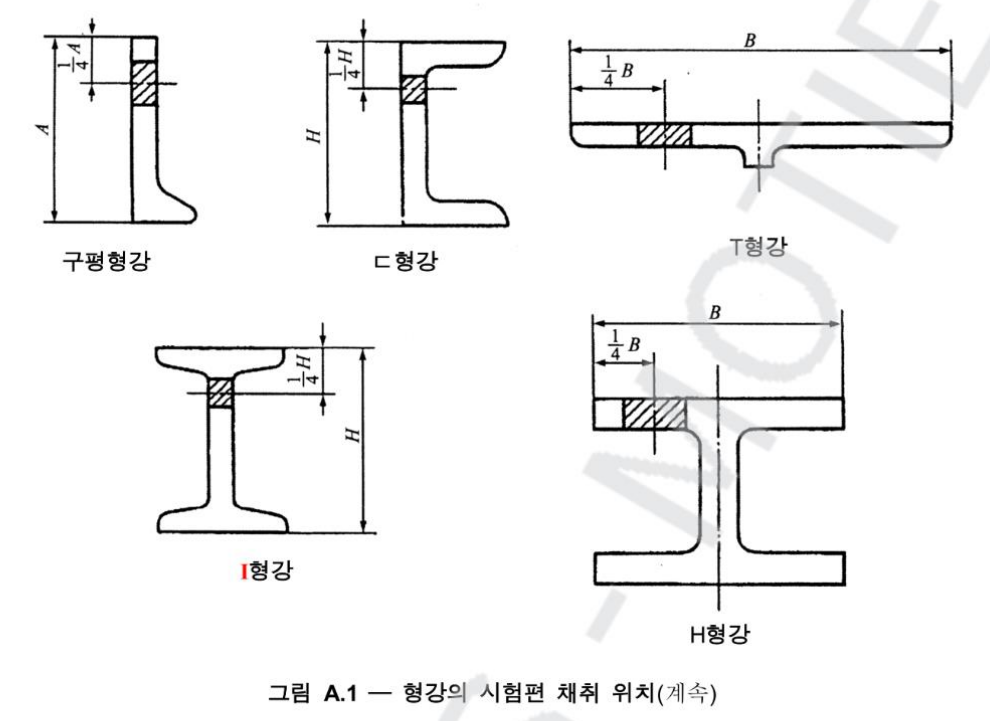 $\frac{1}{4}A$

$A$

구평형강

$\frac{1}{4}H$

$H$

ㄷ형강

$B$

$\frac{1}{4}B$

T형강

$\frac{1}{4}H$

$H$

I형강

$B$

$\frac{1}{4}B$

H형강

그림 A.1 — 형강의 시험편 채취 위치(계속)