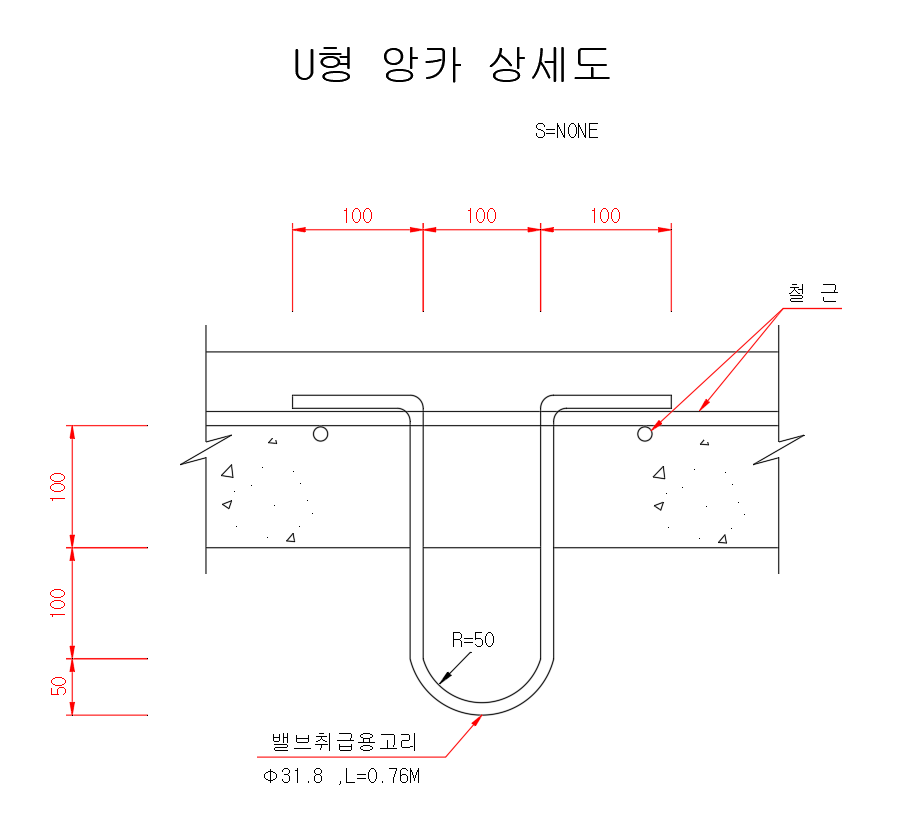 U형 앙카 상세도

S=NONE

100
100
100

철 근

100
100
50

R=50

밸브취급용고리
Φ31.8 ,L=0.76M