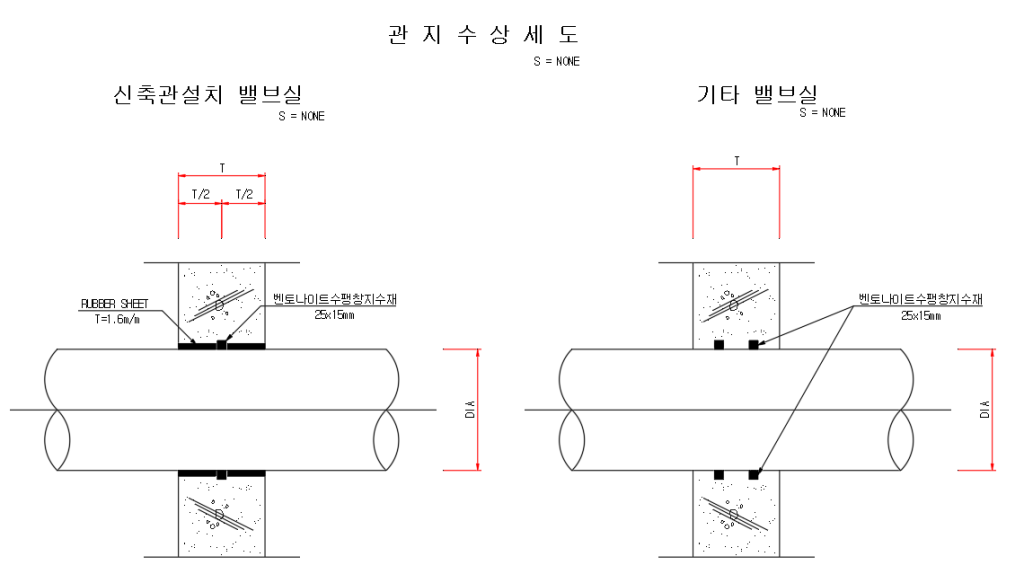 관 지 수 상 세 도
S = NONE

신축관설치 밸브실
S = NONE

T
T/2 T/2

RUBBER SHEET
T=1.6m/m

벤토나이트수팽창지수재
25x15mm

DIA

기타 밸브실
S = NONE

T

벤토나이트수팽창지수재
25x15mm

DIA