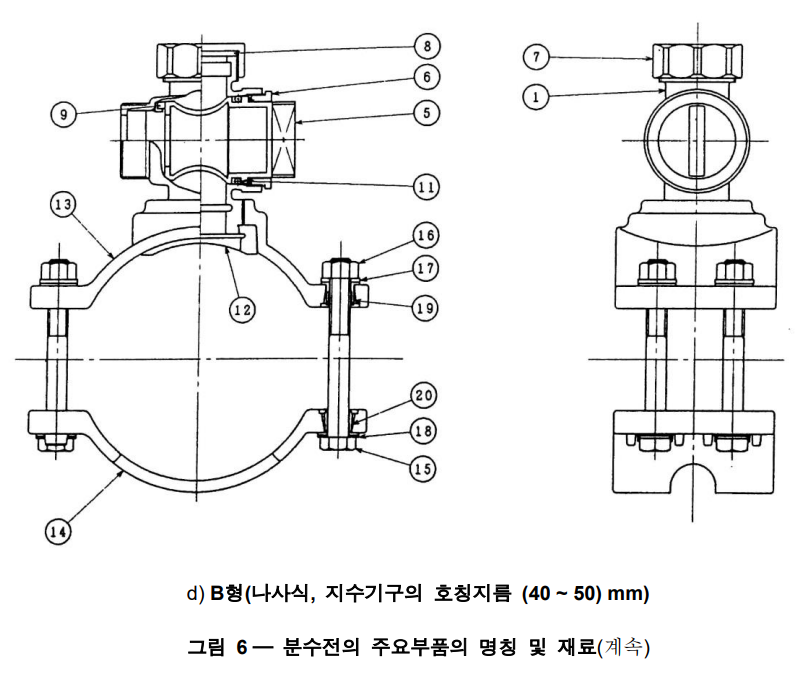 8
6
9
5
11
13
16
17
12
19
20
18
15
14
7
1

d) B형(나사식, 지수기구의 호칭지름 (40 ~ 50) mm)

그림 6 — 분수전의 주요부품의 명칭 및 재료(계속)