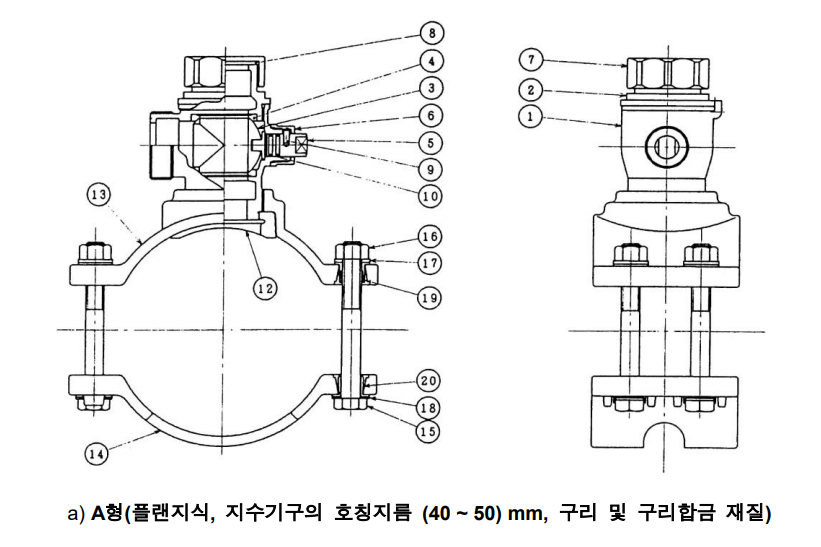 8
4
3
6
5
9
10
13
12
16
17
19
20
18
15
14
7
2
1

a) A형(플랜지식, 지수기구의 호칭지름 (40 ~ 50) mm, 구리 및 구리합금 재질)