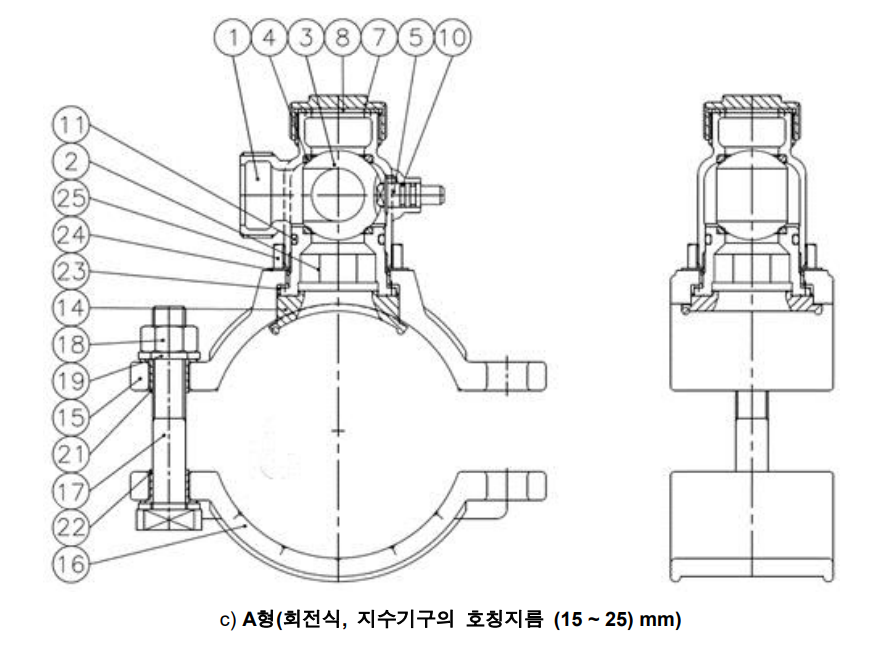 1
4
3
8
7
5
10
11
2
25
24
23
14
18
19
15
21
17
22
16

c) A형(회전식, 지수기구의 호칭지름 (15 ~ 25) mm)