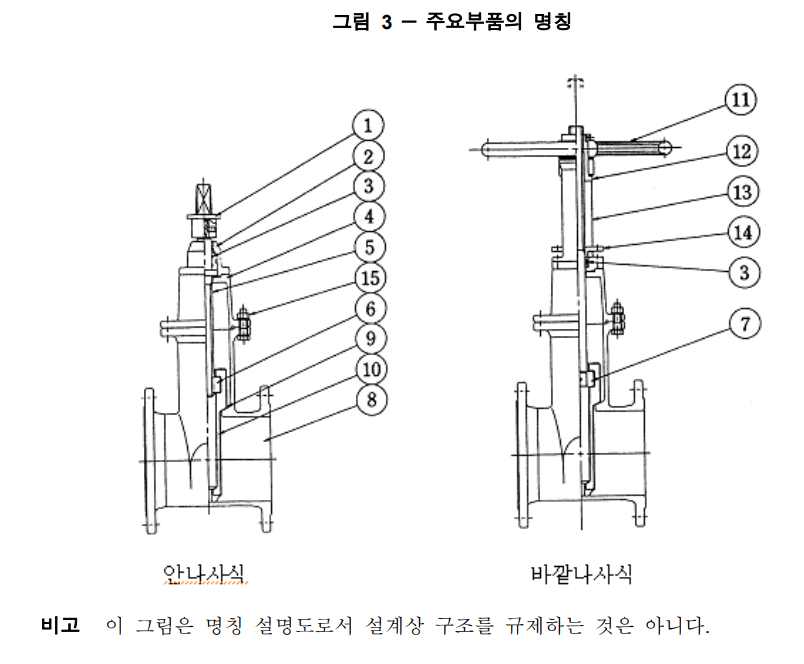 그림 3 — 주요부품의 명칭

1
2
3
4
5
15
6
9
10
8

11
12
13
14
3
7

안나사식

바깥나사식

비고 이 그림은 명칭 설명도로서 설계상 구조를 규제하는 것은 아니다.