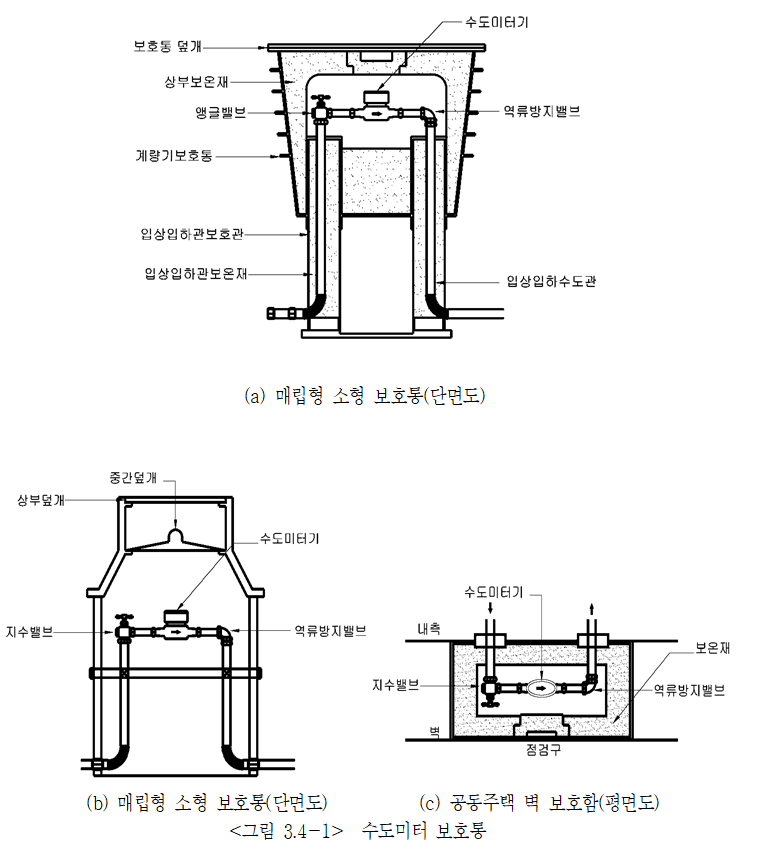 수도미터기
보호통 덮개
상부보온재
앵글밸브
역류방지밸브
계량기보호통
입상입하관보호관
입상입하관보온재
입상입하수도관

(a) 매립형 소형 보호통(단면도)

중간덮개
상부덮개
수도미터기
지수밸브
역류방지밸브

(b) 매립형 소형 보호통(단면도)

수도미터기
내측
보온재
지수밸브
역류방지밸브
벽
점검구

(c) 공동주택 벽 보호함(평면도)

<그림 3.4-1> 수도미터 보호통