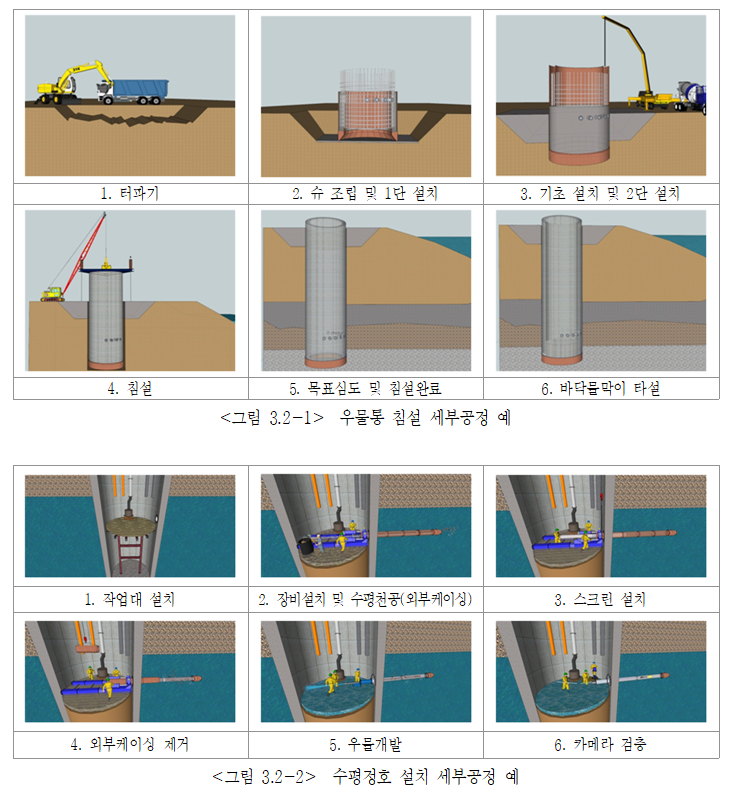 | 1. 터파기 | 2. 슈 조립 및 1단 설치 | 3. 기초 설치 및 2단 설치 |
|---|---|---|
| 4. 침설 | 5. 목표심도 및 침설완료 | 6. 바닥물막이 타설 |

<그림 3.2-1> 우물통 침설 세부공정 예

| 1. 작업대 설치 | 2. 장비설치 및 수평천공(외부케이싱) | 3. 스크린 설치 |
|---|---|---|
| 4. 외부케이싱 제거 | 5. 우물개발 | 6. 카메라 검층 |

<그림 3.2-2> 수평정호 설치 세부공정 예